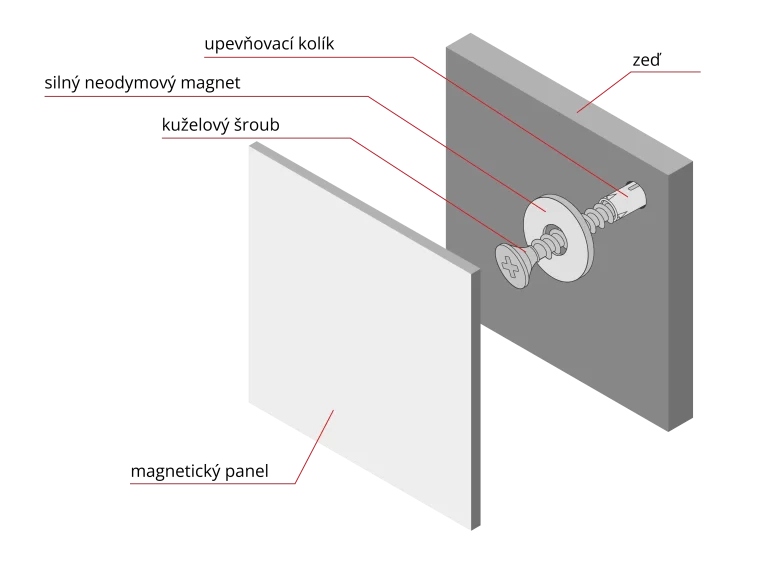 upevňovací kolík

zeď

silný neodymový magnet

kuželový šroub

magnetický panel